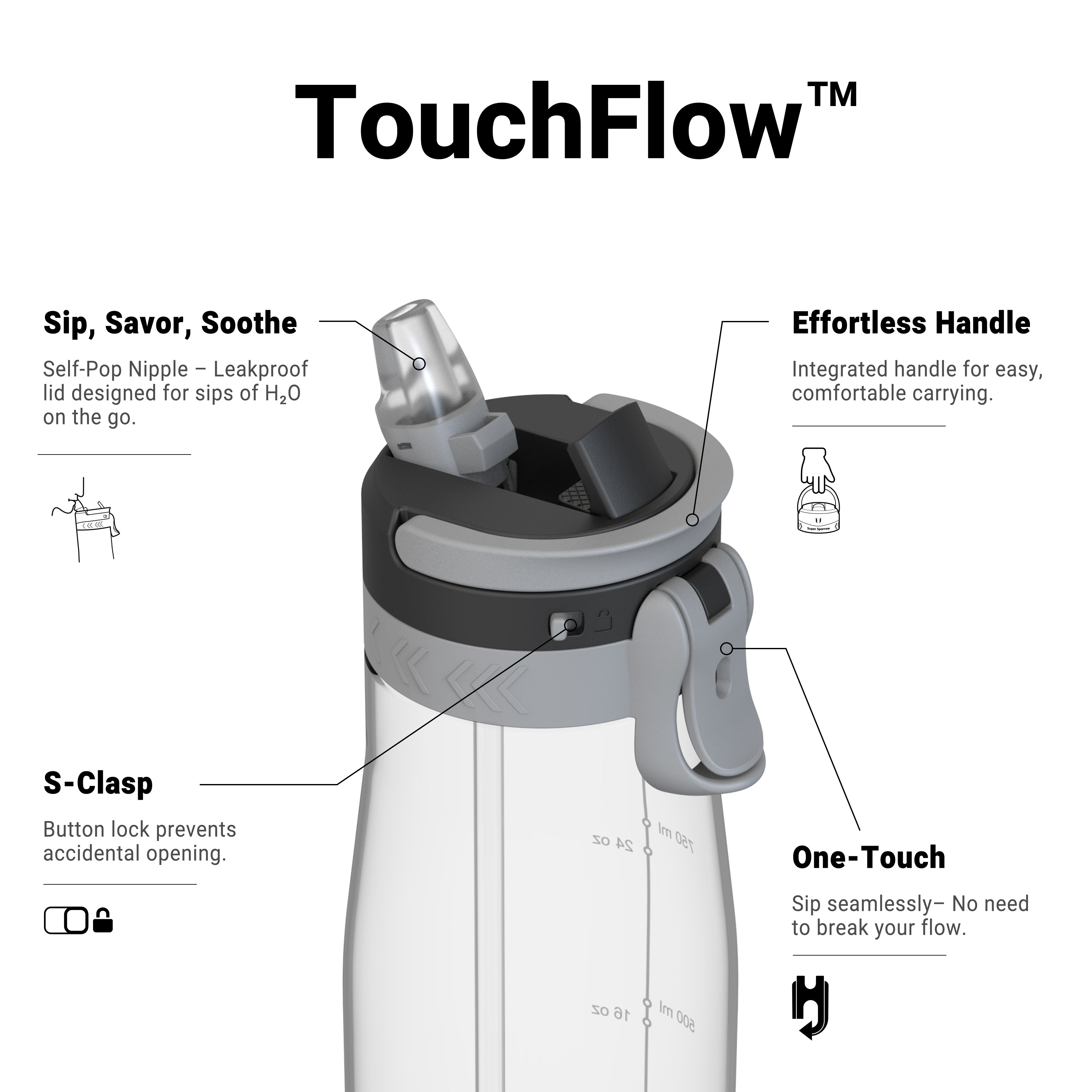 TouchFlow™

Sip, Savor, Soothe

Self-Pop Nipple – Leakproof lid designed for sips of $H_2O$ on the go.

Effortless Handle

Integrated handle for easy, comfortable carrying.

Super Sparrow

S-Clasp

Button lock prevents accidental opening.

One-Touch

Sip seamlessly– No need to break your flow.

750 ml
24 oz
500 ml
16 oz