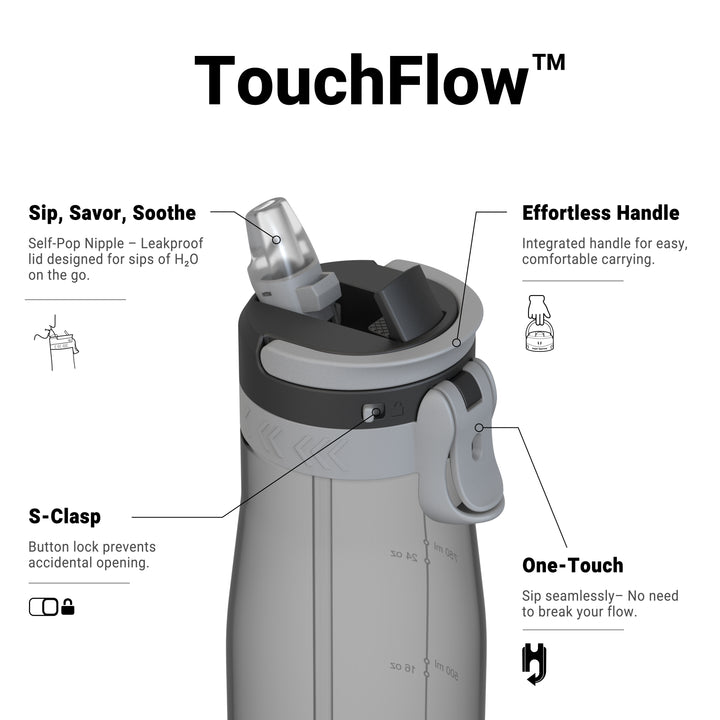 TouchFlow™

Sip, Savor, Soothe

Self-Pop Nipple – Leakproof lid designed for sips of $H_2O$ on the go.

Effortless Handle

Integrated handle for easy, comfortable carrying.

S-Clasp

Button lock prevents accidental opening.

One-Touch

Sip seamlessly– No need to break your flow.

24 oz
750 ml
16 oz
500 ml